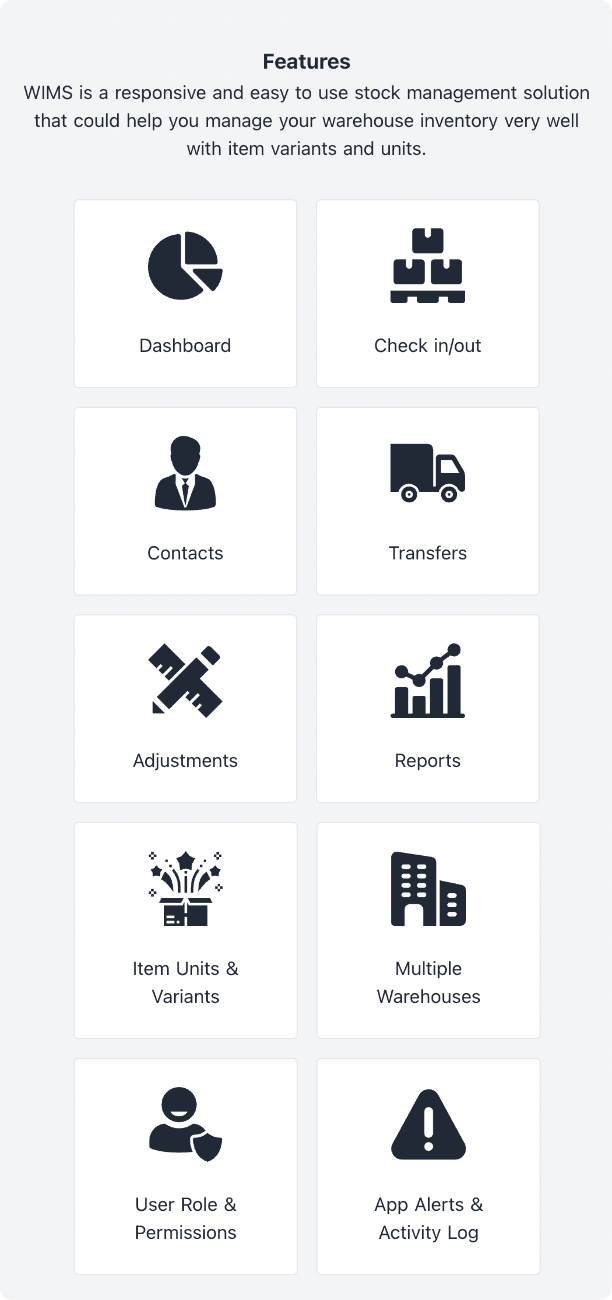 Features

WIMS is a responsive and easy to use stock management solution that could help you manage your warehouse inventory very well with item variants and units.

Dashboard

Check in/out

Contacts

Transfers

Adjustments

Reports

Item Units &
Variants

Multiple
Warehouses

User Role &
Permissions

App Alerts &
Activity Log